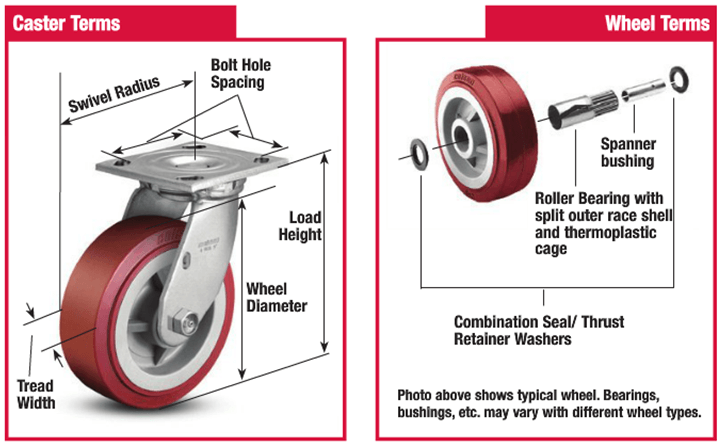 Caster Terms

Swivel Radius

Bolt Hole Spacing

Load Height

Wheel Diameter

Tread Width

Wheel Terms

Spanner bushing

Roller Bearing with split outer race shell and thermoplastic cage

Combination Seal/ Thrust Retainer Washers

Photo above shows typical wheel. Bearings, bushings, etc. may vary with different wheel types.